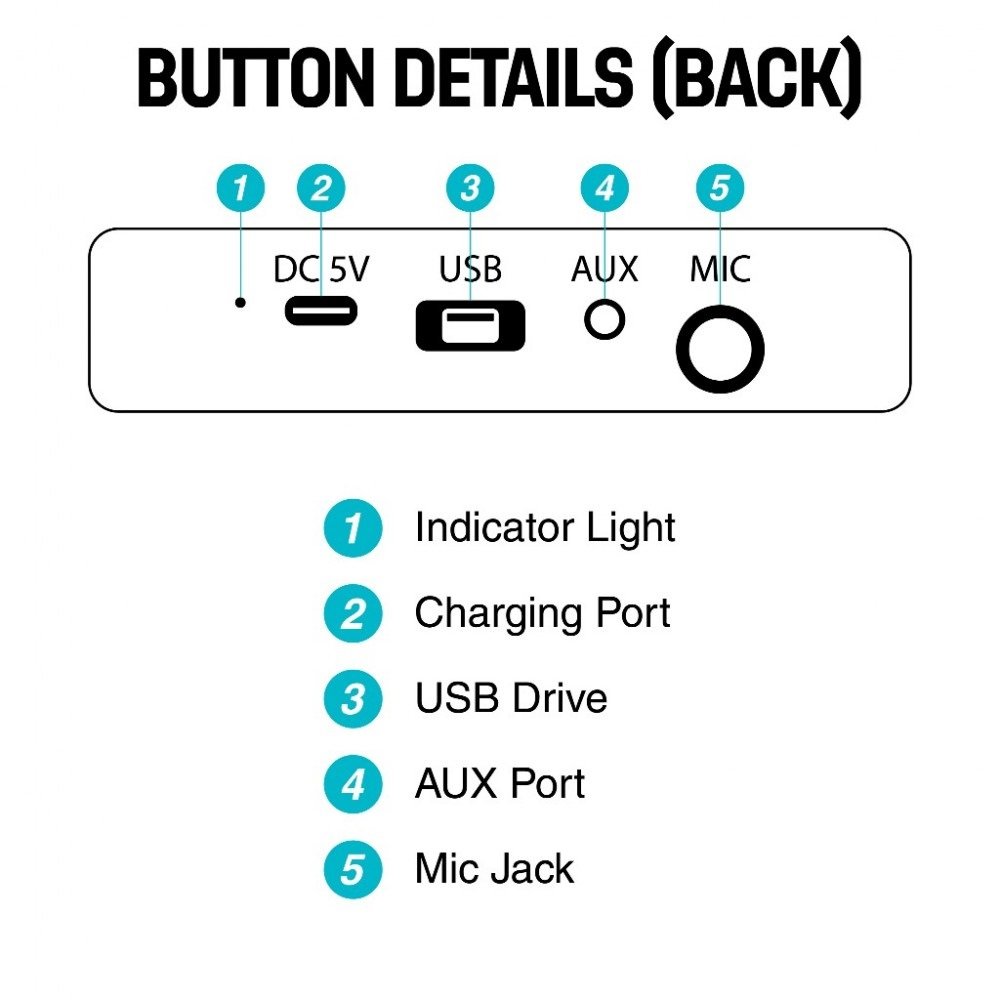 BUTTON DETAILS (BACK)

1 2 3 4 5

DC 5V USB AUX MIC

1 Indicator Light

2 Charging Port

3 USB Drive

4 AUX Port

5 Mic Jack